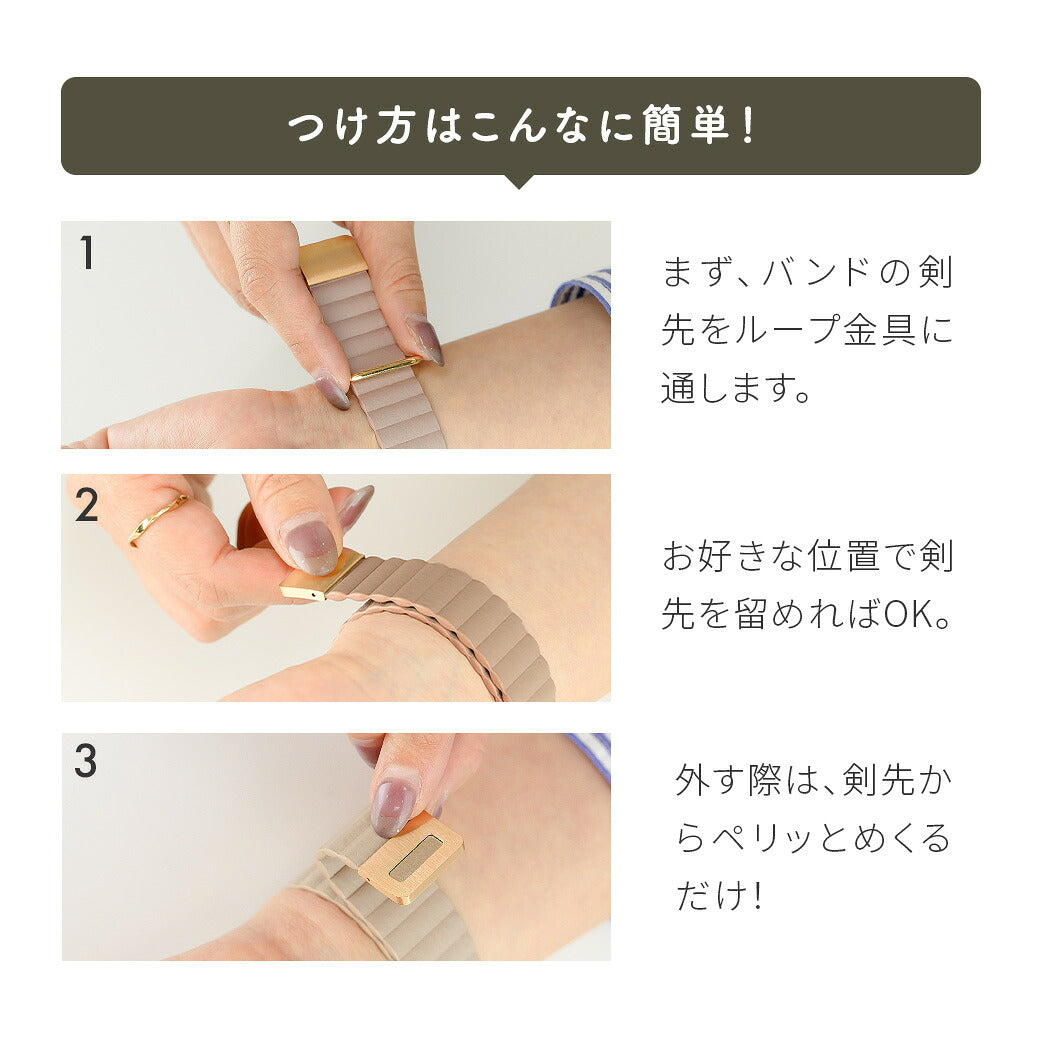 つけ方はこんなに簡単！

1

まず、バンドの剣先をループ金具に通します。

2

お好きな位置で剣先を留めればOK。

3

外す際は、剣先からペリッとめくるだけ！