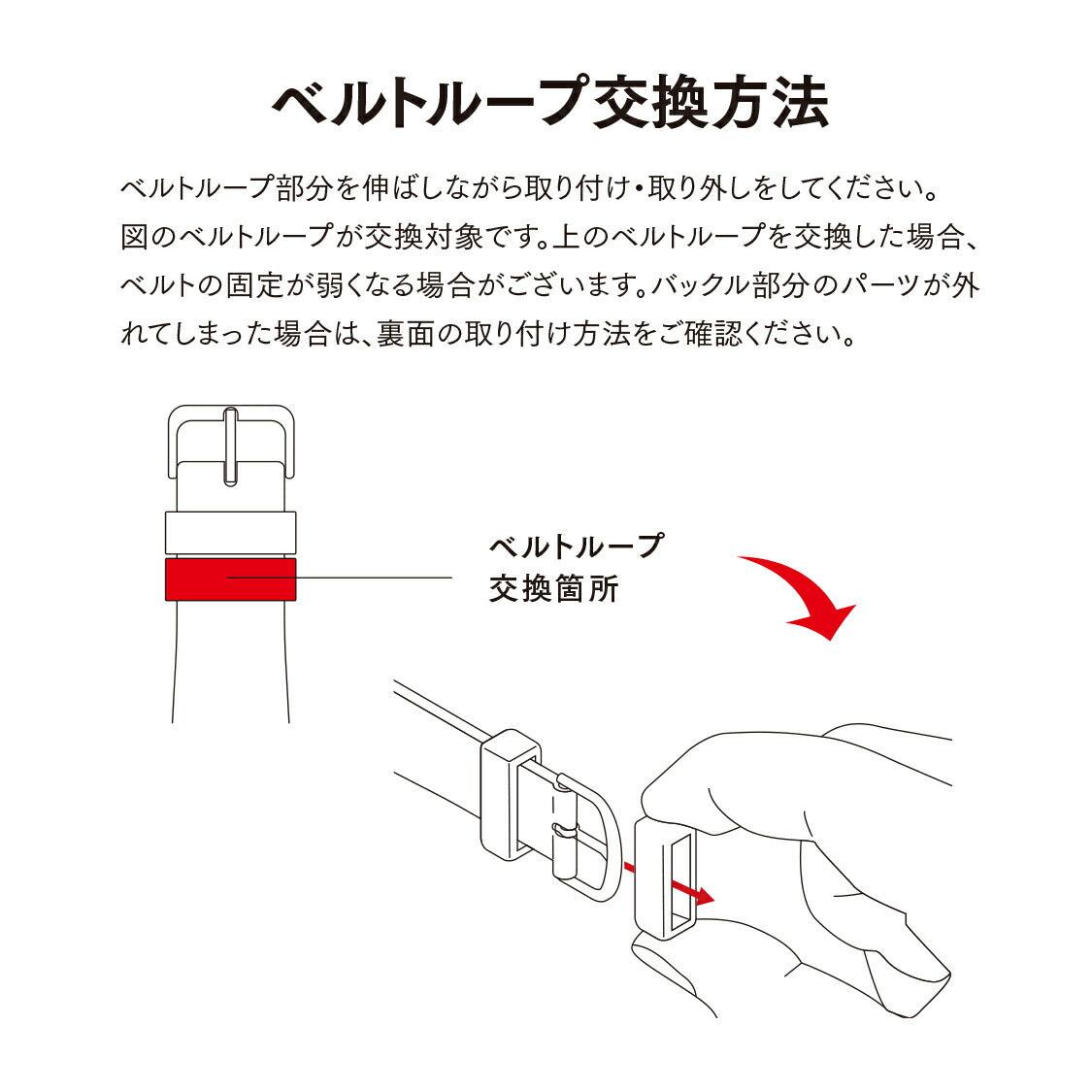 ベルトループ交換方法

ベルトループ部分を伸ばしながら取り付け・取り外しをしてください。図のベルトループが交換対象です。上のベルトループを交換した場合、ベルトの固定が弱くなる場合がございます。バックル部分のパーツが外れてしまった場合は、裏面の取り付け方法をご確認ください。

ベルトループ
交換箇所