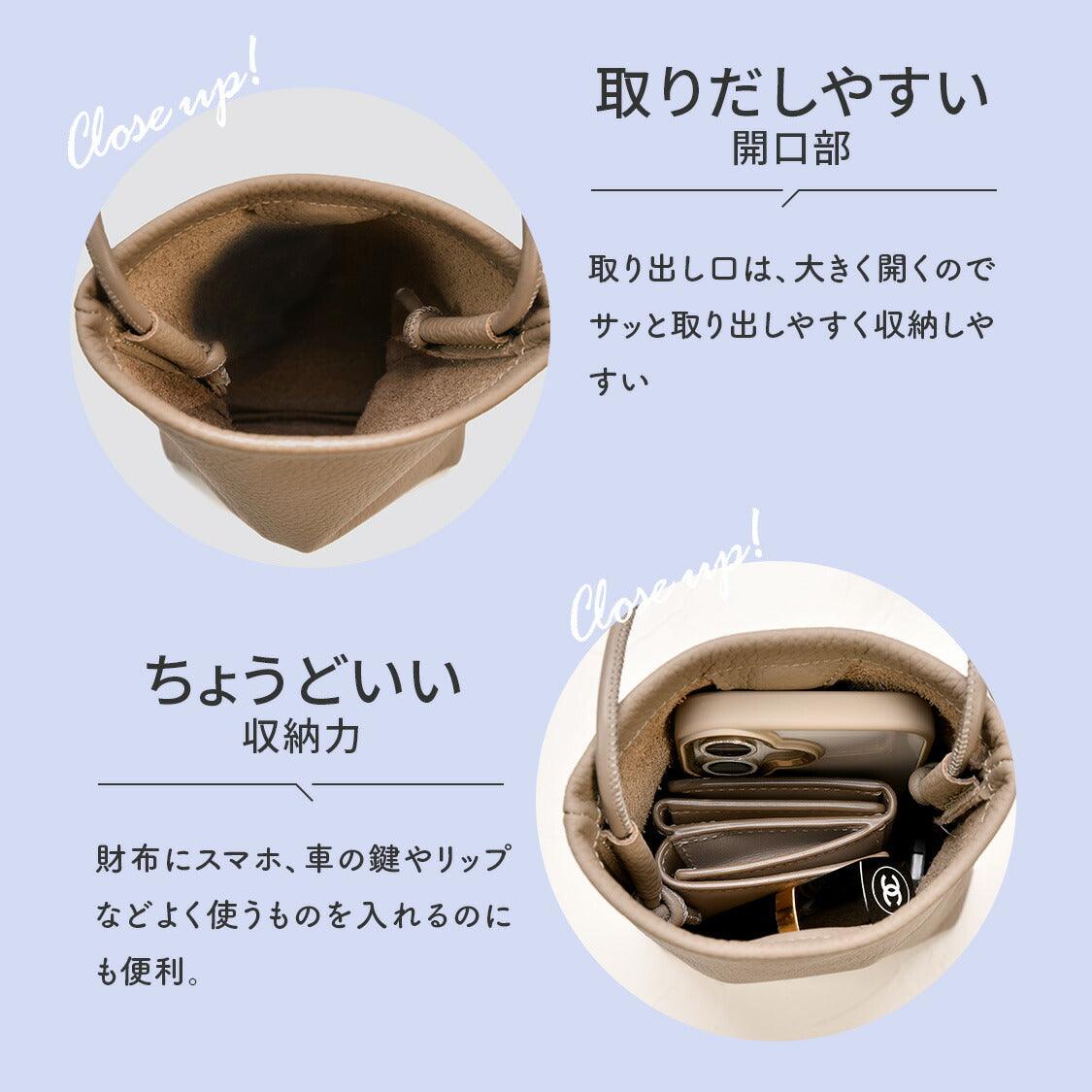 Close up!

取りだしやすい
開口部

取り出し口は、大きく開くのでサッと取り出しやすく収納しやすい

Close up!

ちょうどいい
収納力

財布にスマホ、車の鍵やリップなどよく使うものを入れるのにも便利。