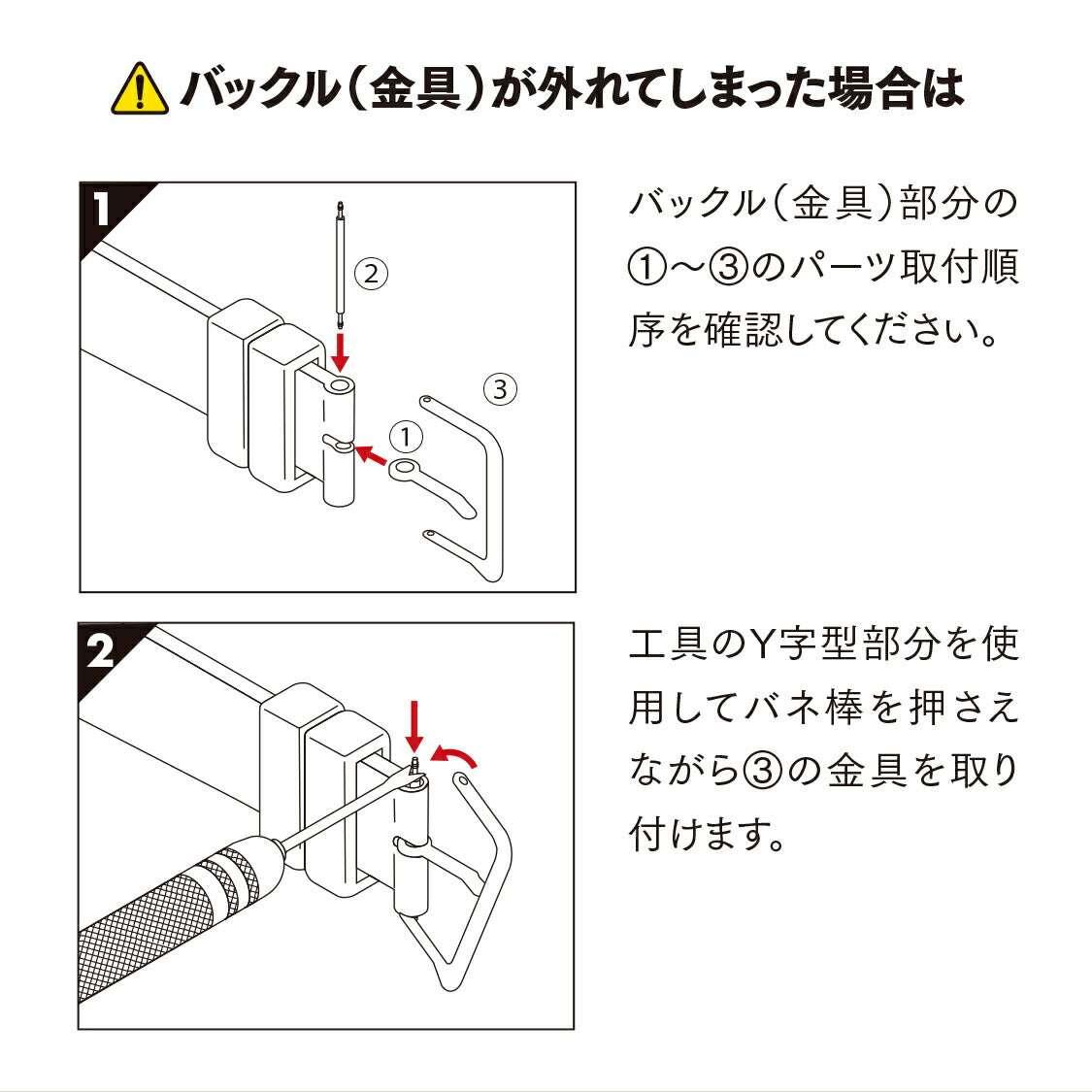 バックル（金具）が外れてしまった場合は

1

②

③

①

バックル（金具）部分の①〜③のパーツ取付順序を確認してください。

2

工具のY字型部分を使用してバネ棒を押さえながら③の金具を取り付けます。