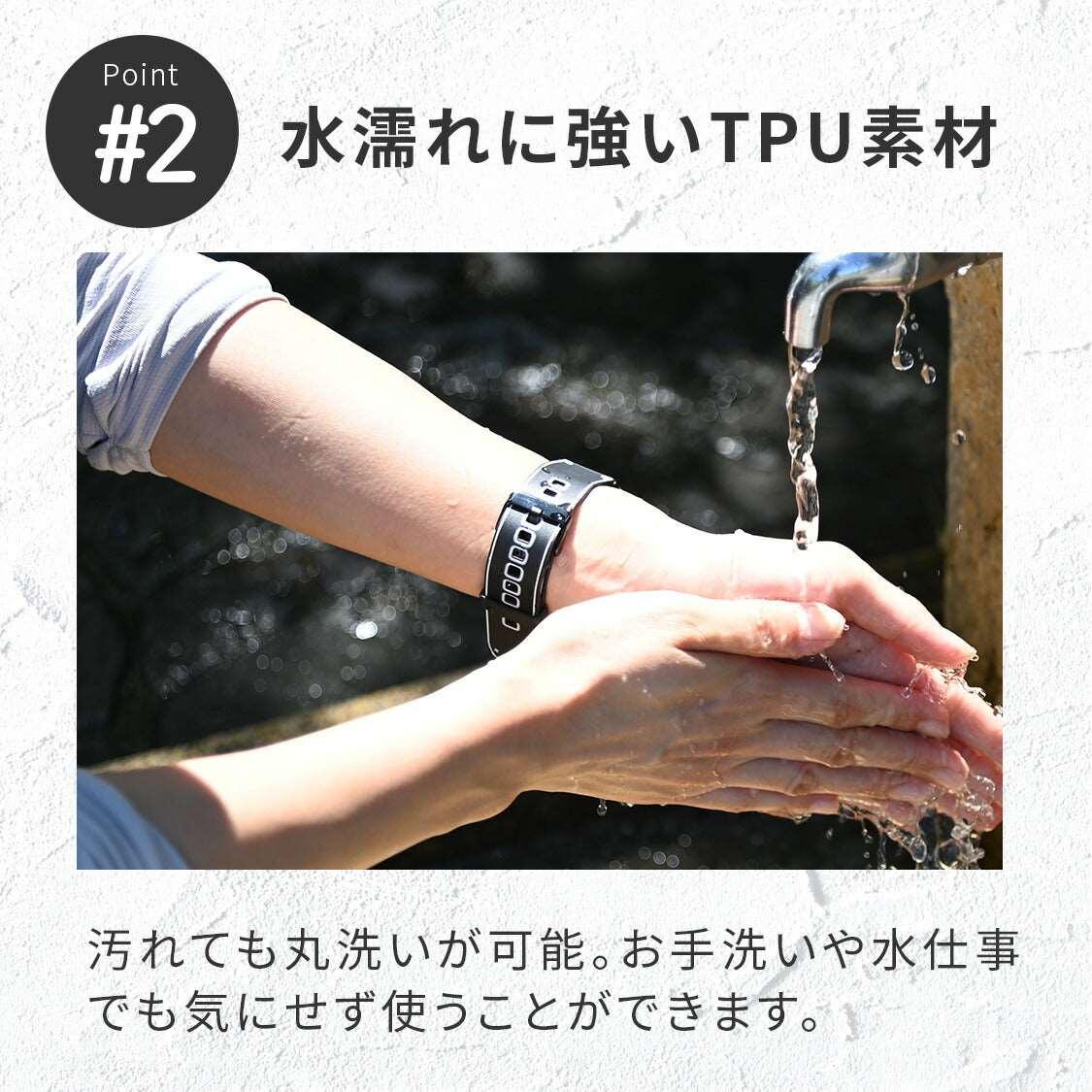 Point
#2

水濡れに強いTPU素材

汚れても丸洗いが可能。お手洗いや水仕事でも気にせず使うことができます。