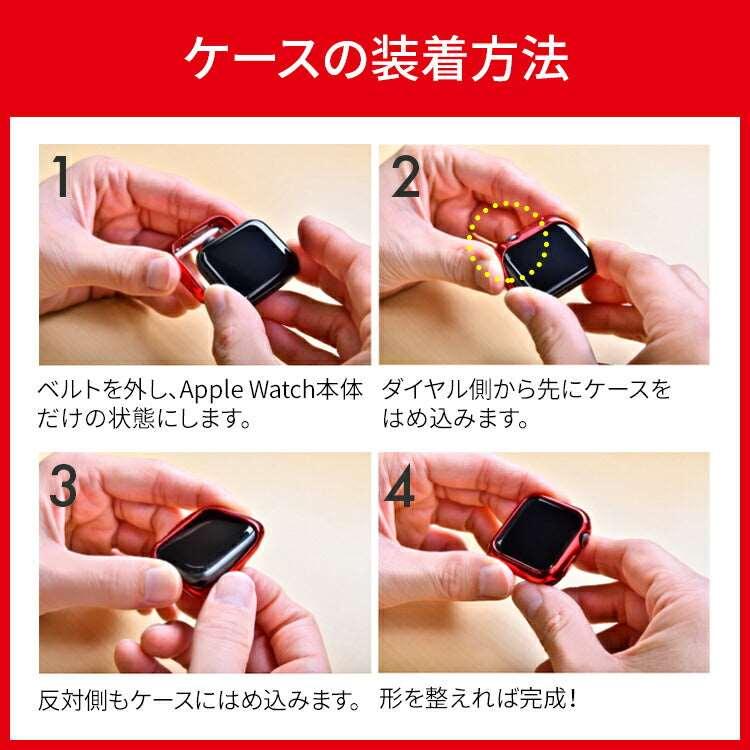 ケースの装着方法

1

ベルトを外し、Apple Watch本体だけの状態にします。

2

ダイヤル側から先にケースをはめ込みます。

3

反対側もケースにはめ込みます。

4

形を整えれば完成！