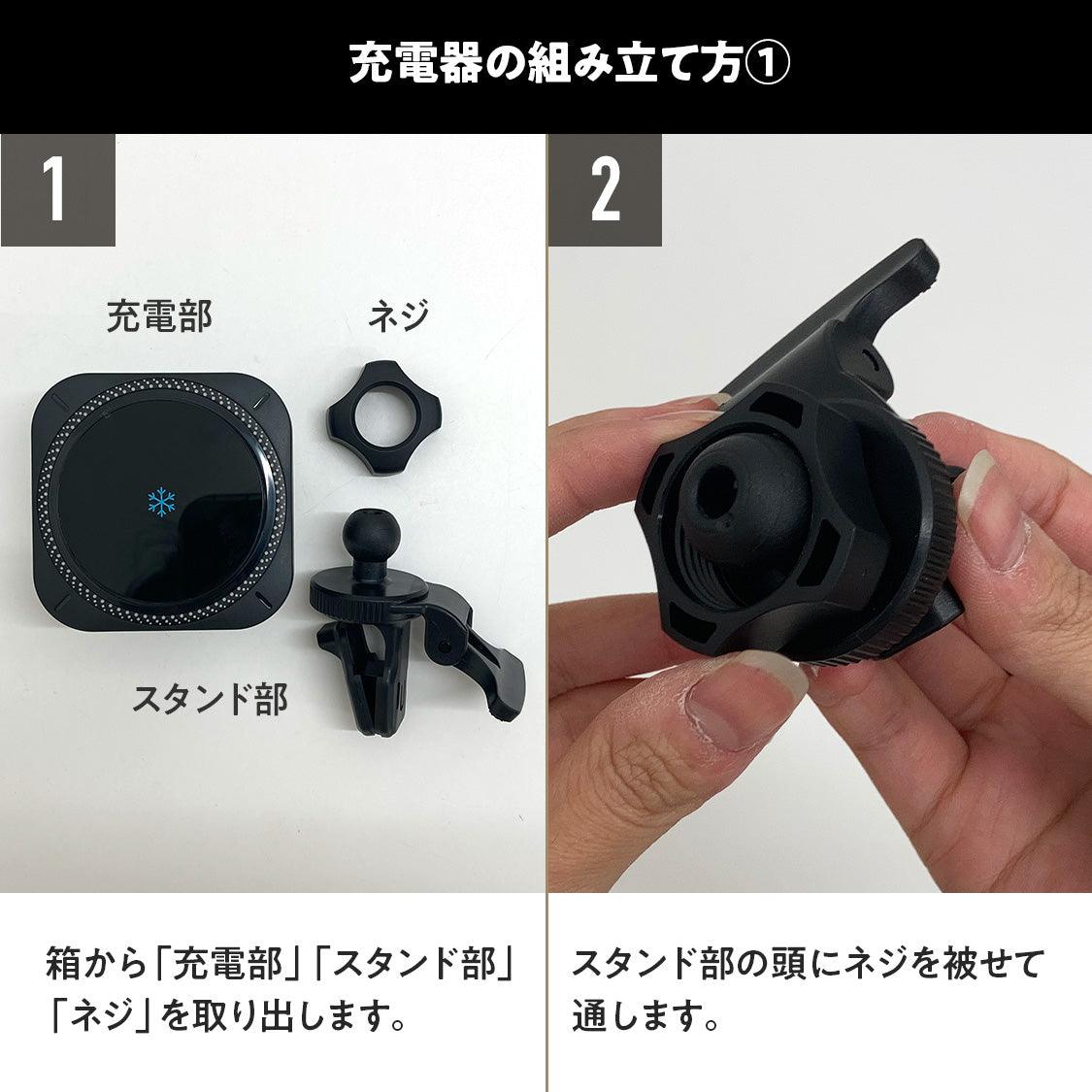 充電器の組み立て方①

1

充電部

ネジ

スタンド部

箱から「充電部」「スタンド部」「ネジ」を取り出します。

2

スタンド部の頭にネジを被せて通します。